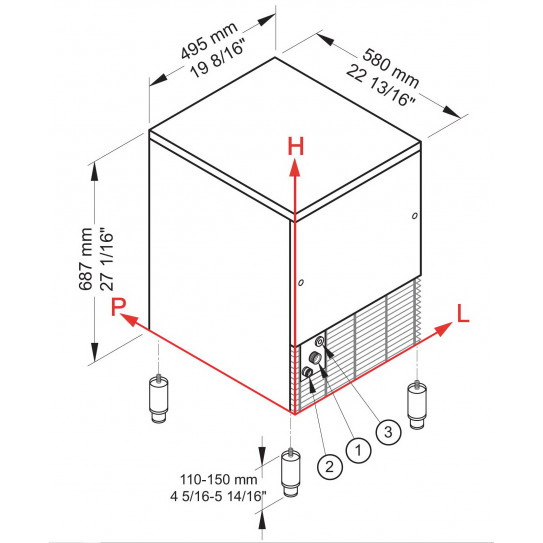 495 mm
19 8/16"

580 mm
22 13/16"

H

687 mm
27 1/16"

P

L

3

1

2

110-150 mm
4 5/16-5 14/16"